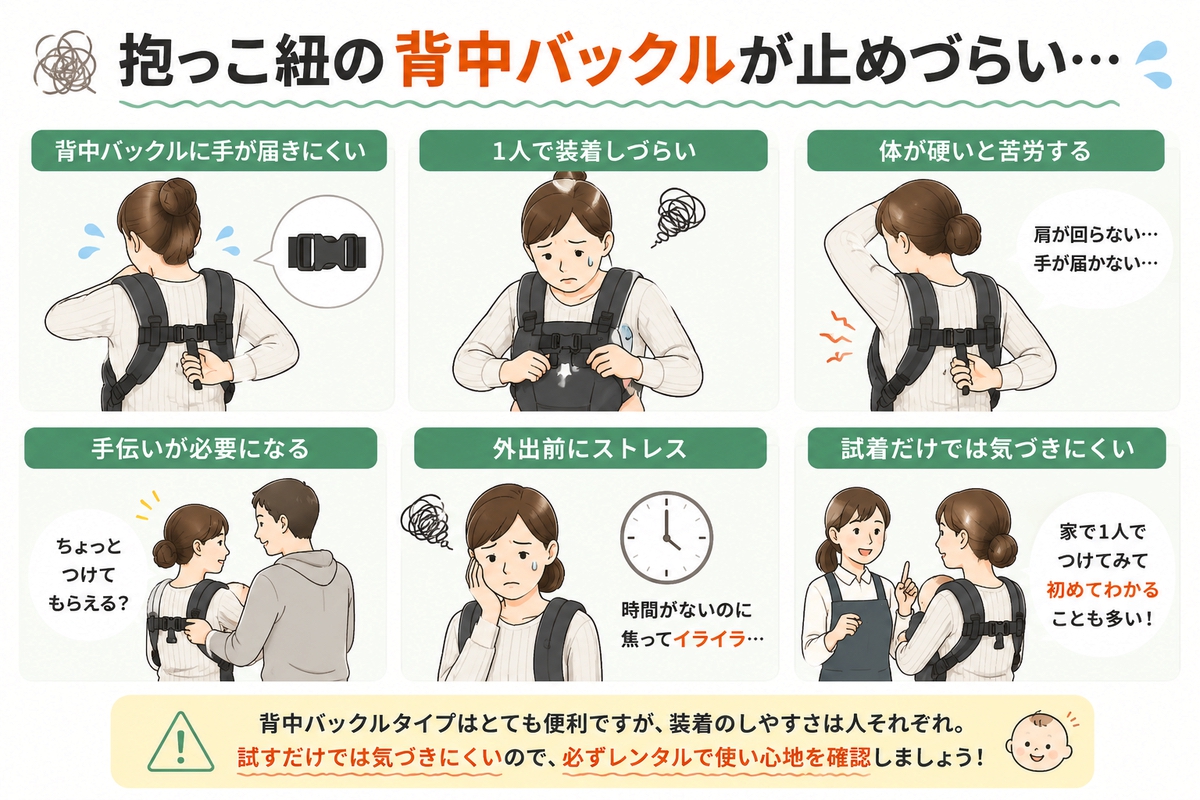 抱っこ紐の背中バックルが止めづらい…

背中バックルに手が届きにくい

1人で装着しづらい

体が硬いと苦労する

肩が回らない…
手が届かない…

手伝いが必要になる

ちょっと
つけて
もらえる?

外出前にストレス

時間がないのに
焦ってイライラ…

試着だけでは気づきにくい

家で1人で
つけてみて
初めてわかる
ことも多い!

背中バックルタイプはとても便利ですが、装着のしやすさは人それぞれ。
試すだけでは気づきにくいので、必ずレンタルで使い心地を確認しましょう!