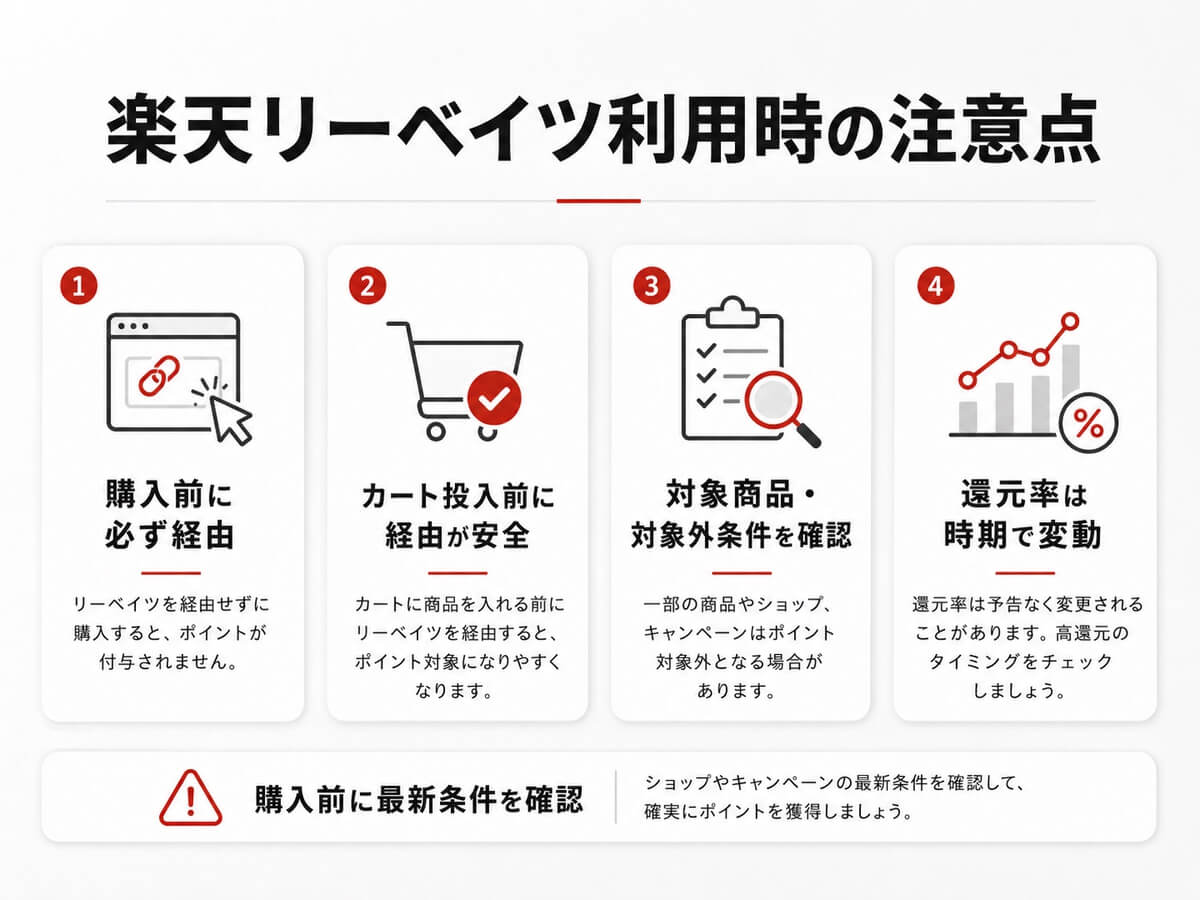 楽天リーベイツ利用時の注意点

1
購入前に必ず経由
リーベイツを経由せずに購入すると、ポイントが付与されません。

2
カート投入前に経由が安全
カートに商品を入れる前にリーベイツを経由すると、ポイント対象になりやすくなります。

3
対象商品・対象外条件を確認
一部の商品やショップ、キャンペーンはポイント対象外となる場合があります。

4
%
還元率は時期で変動
還元率は予告なく変更されることがあります。高還元のタイミングをチェックしましょう。

購入前に最新条件を確認
ショップやキャンペーンの最新条件を確認して、確実にポイントを獲得しましょう。